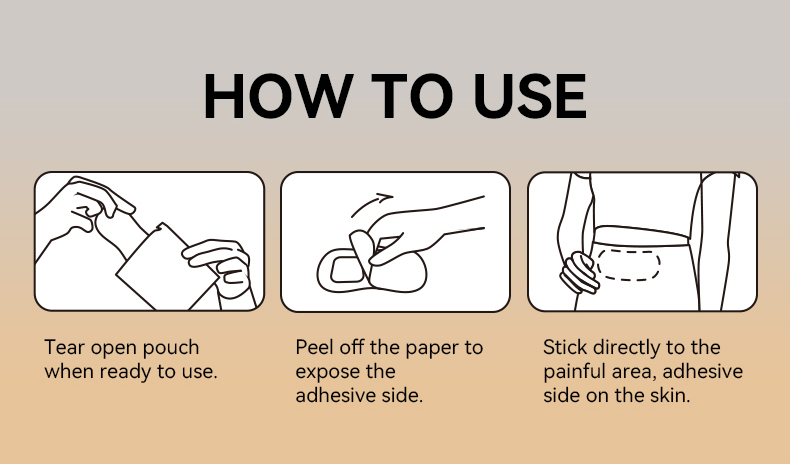 HOW TO USE

Tear open pouch when ready to use.

Peel off the paper to expose the adhesive side.

Stick directly to the painful area, adhesive side on the skin.