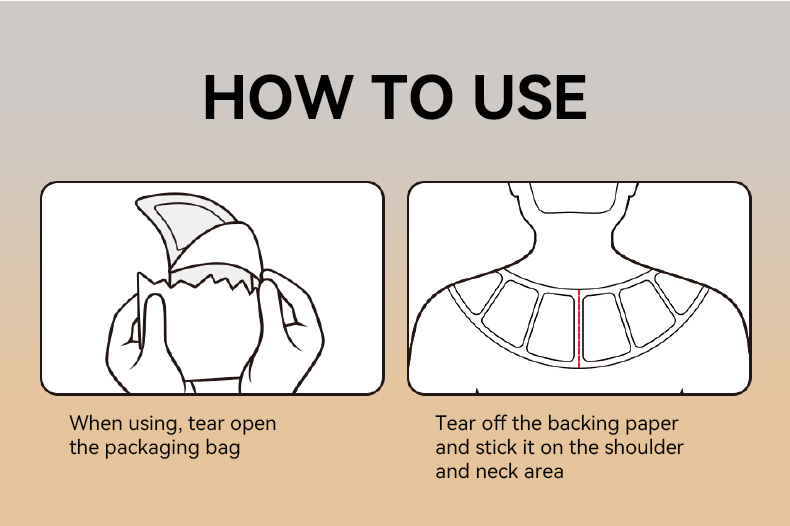 HOW TO USE

When using, tear open the packaging bag

Tear off the backing paper and stick it on the shoulder and neck area