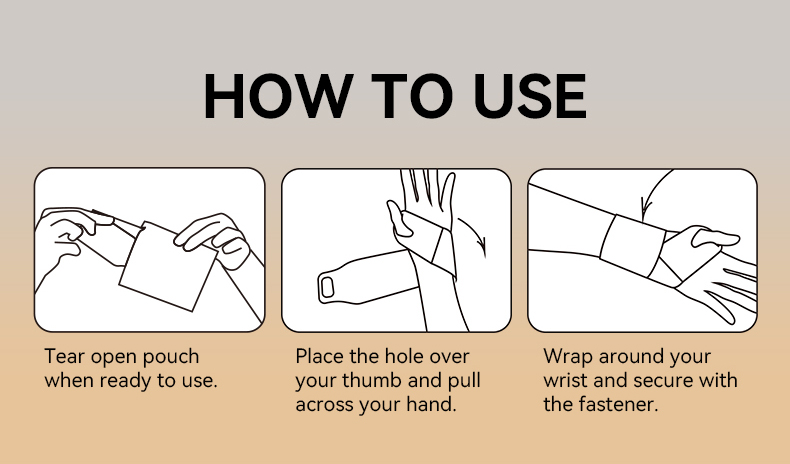 HOW TO USE

Tear open pouch when ready to use.

Place the hole over your thumb and pull across your hand.

Wrap around your wrist and secure with the fastener.