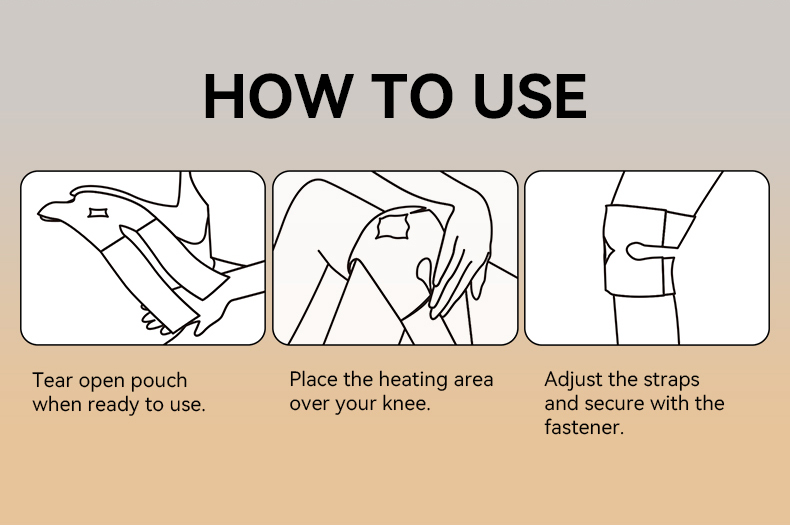 HOW TO USE

Tear open pouch when ready to use.

Place the heating area over your knee.

Adjust the straps and secure with the fastener.