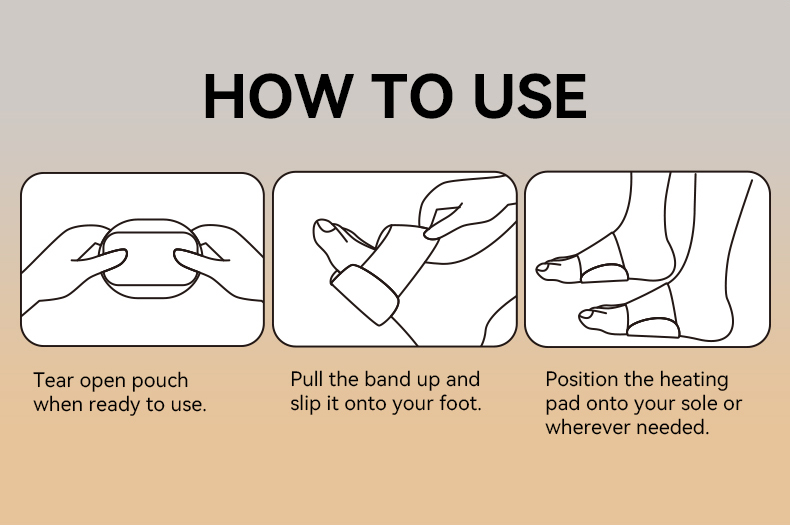 HOW TO USE

Tear open pouch when ready to use.

Pull the band up and slip it onto your foot.

Position the heating pad onto your sole or wherever needed.