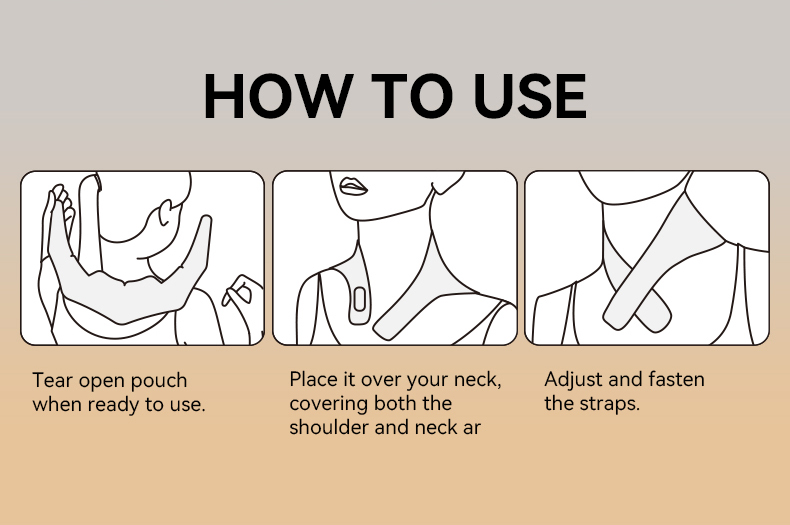 HOW TO USE

Tear open pouch when ready to use.

Place it over your neck, covering both the shoulder and neck ar

Adjust and fasten the straps.