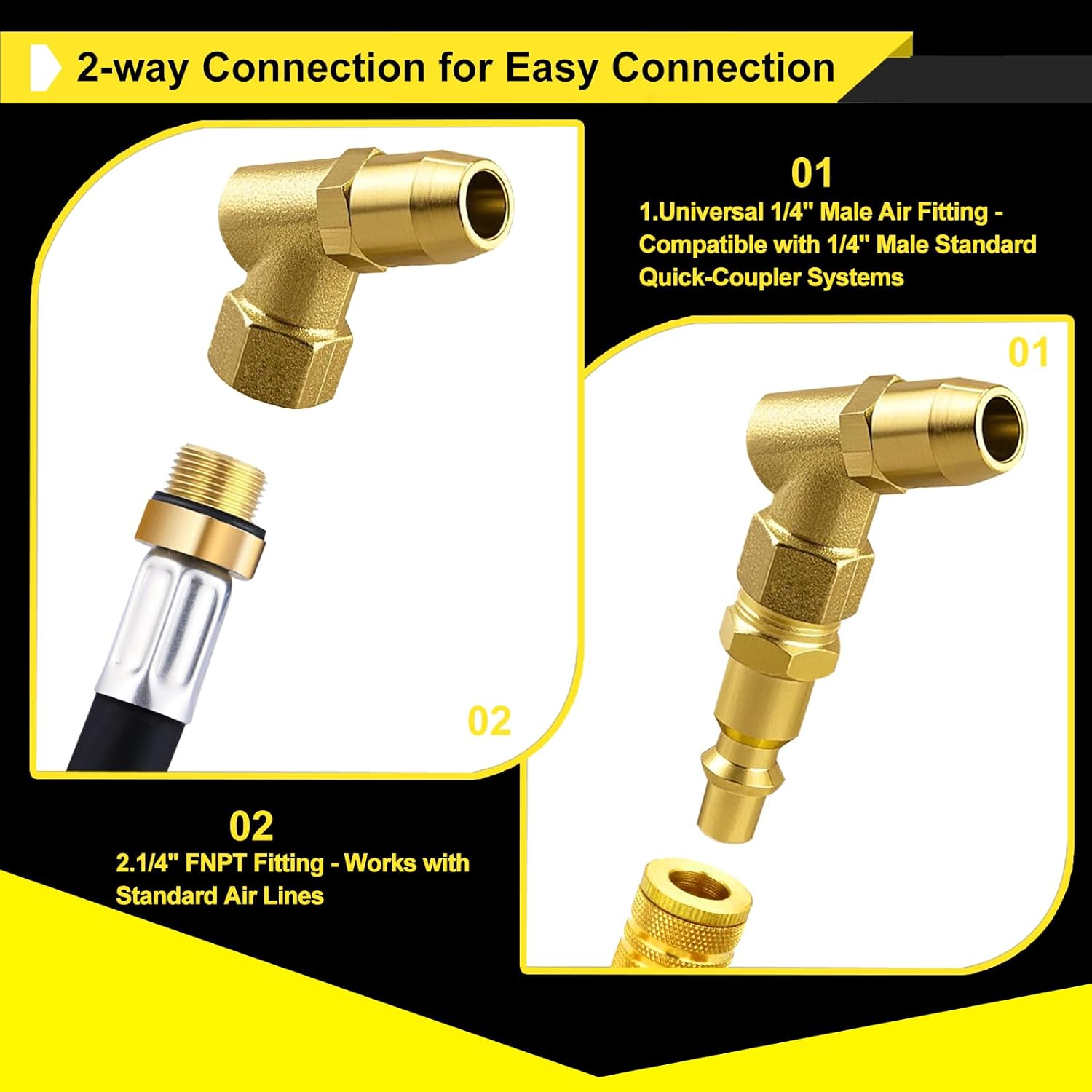 2-way Connection for Easy Connection

01

1.Universal 1/4" Male Air Fitting - Compatible with 1/4" Male Standard Quick-Coupler Systems

01

02

02

2.1/4" FNPT Fitting - Works with Standard Air Lines