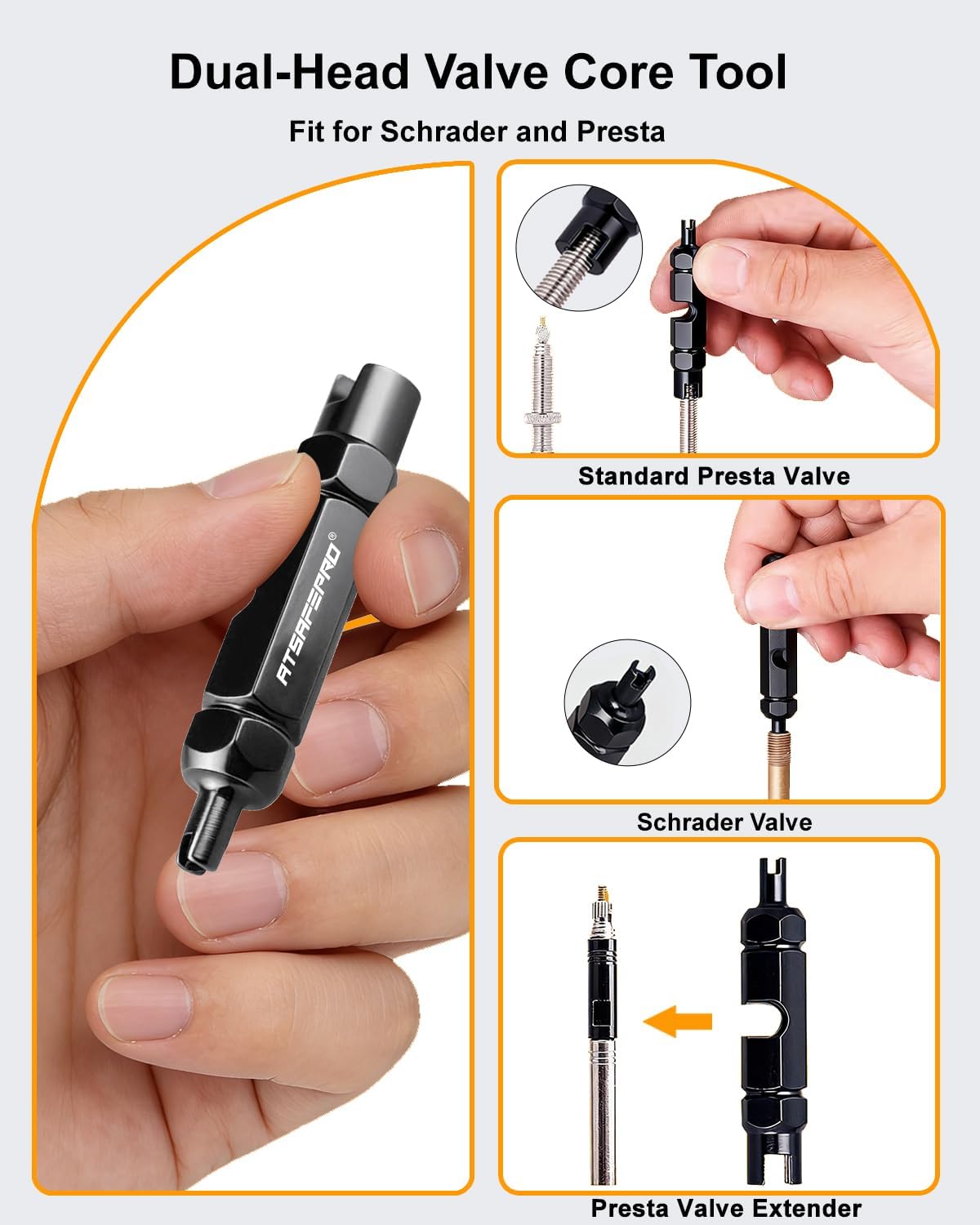 Dual-Head Valve Core Tool

Fit for Schrader and Presta

ATSAFEPRO®

Standard Presta Valve

Schrader Valve

Presta Valve Extender